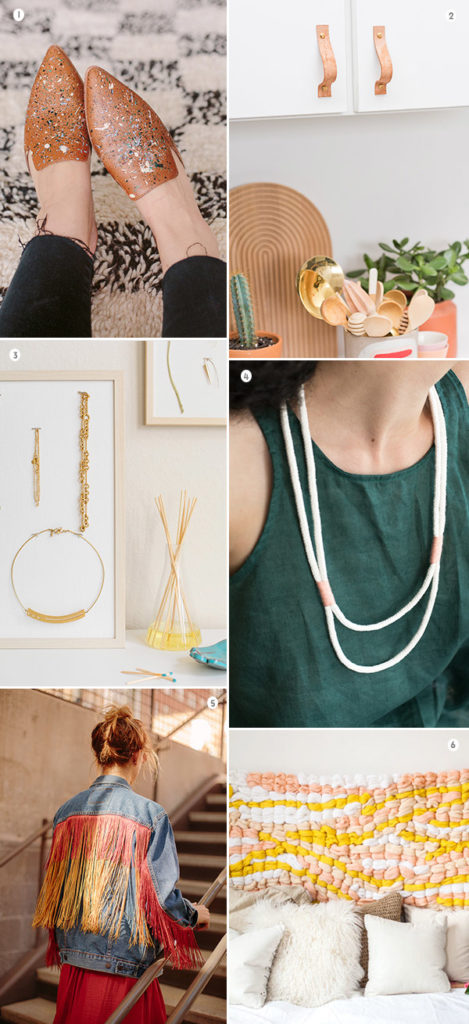 1

2

3

4

5

6